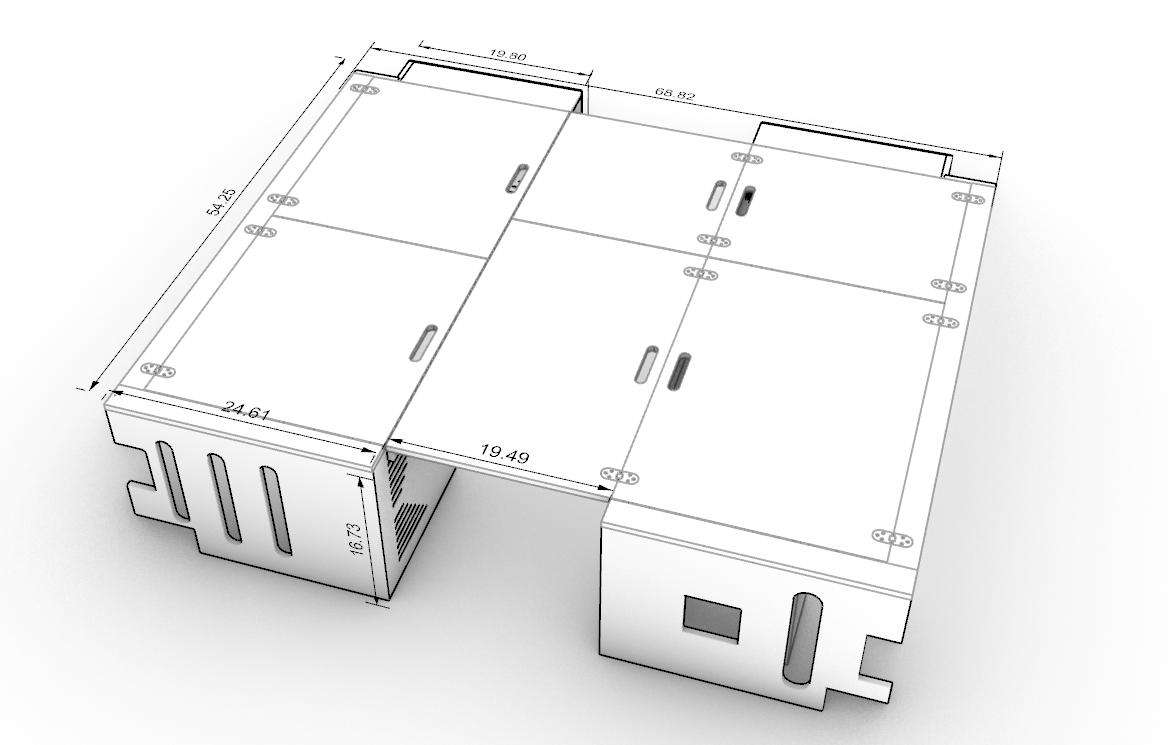 19.80
68.82
54.25
24.61
19.49
16.73